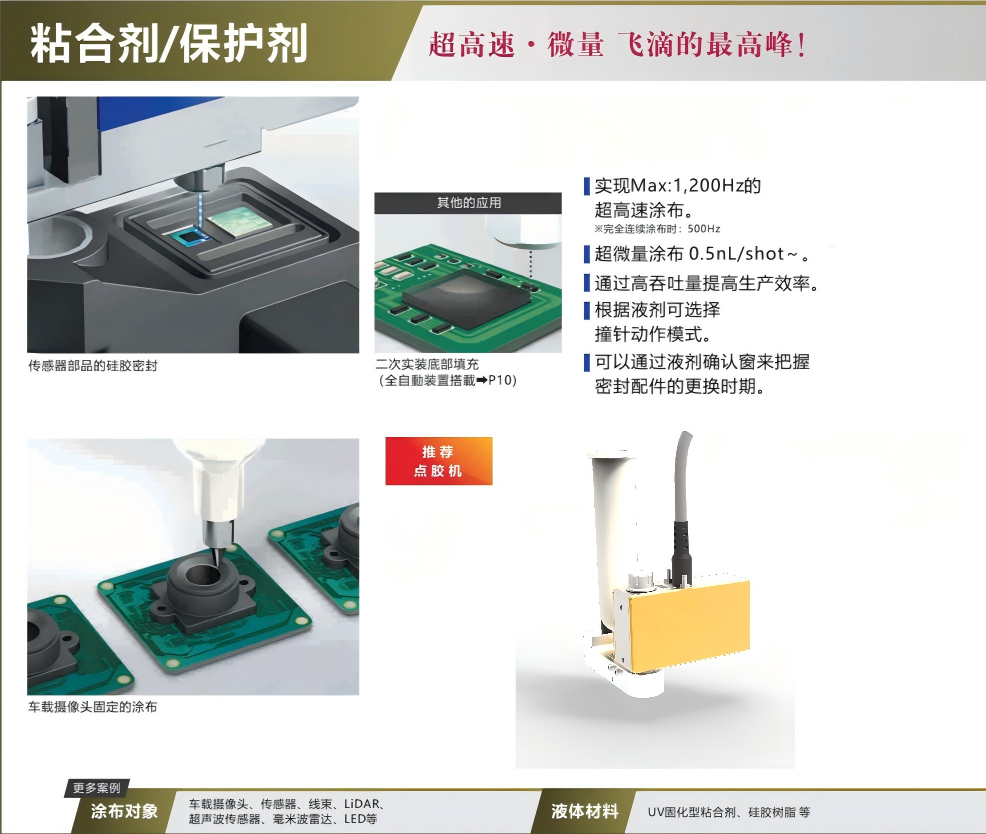 粘合剂/保护剂

超高速・微量 飞滴的最高峰!

传感器部品的硅胶密封

其他的应用

二次实装底部填充
(全自動装置搭載➡P10)

实现Max:1,200Hz的超高速涂布。
※完全连续涂布时：500Hz

超微量涂布 0.5nL/shot~。

通过高吞吐量提高生产效率。

根据液剂可选择撞针动作模式。

可以通过液剂确认窗来把握密封配件的更换时期。

推荐
点胶机

车载摄像头固定的涂布

更多案例

涂布对象

车载摄像头、传感器、线束、LiDAR、超声波传感器、毫米波雷达、LED等

液体材料

UV固化型粘合剂、硅胶树脂 等